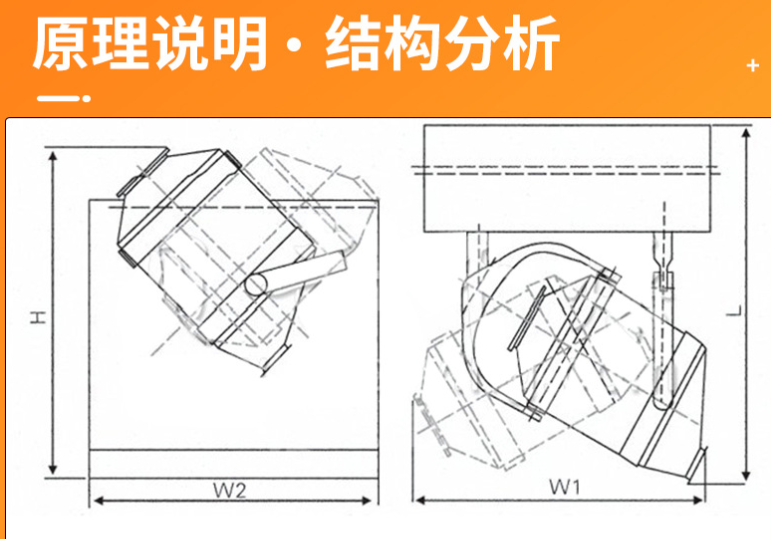 原理说明 · 结构分析

+

H

W2

L

W1